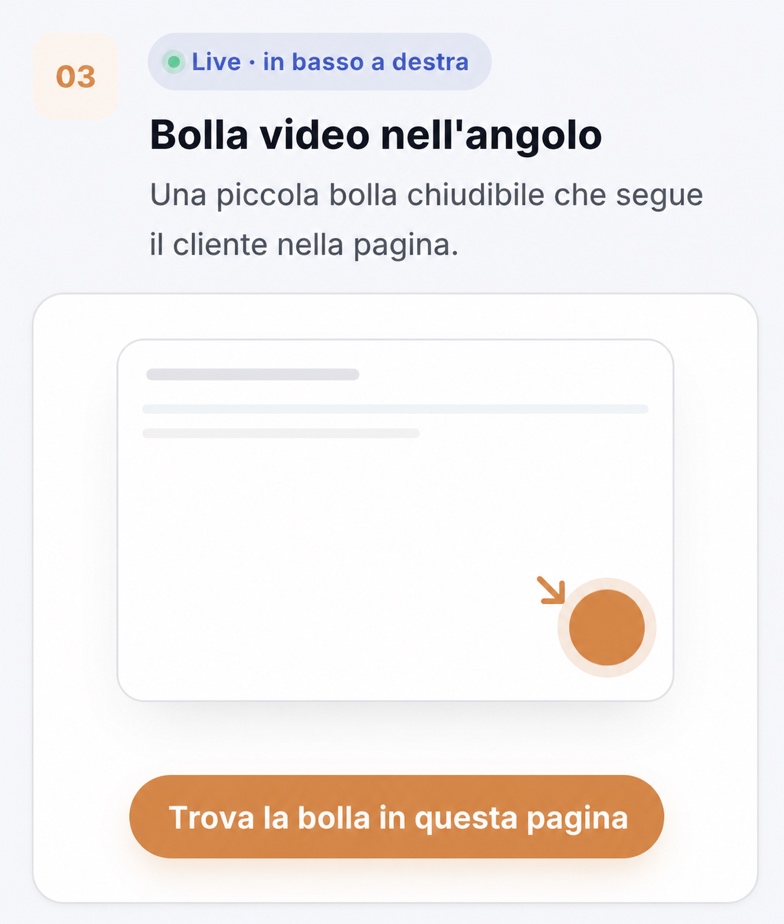 03

Live · in basso a destra

Bolla video nell'angolo

Una piccola bolla chiudibile che segue il cliente nella pagina.

Trova la bolla in questa pagina