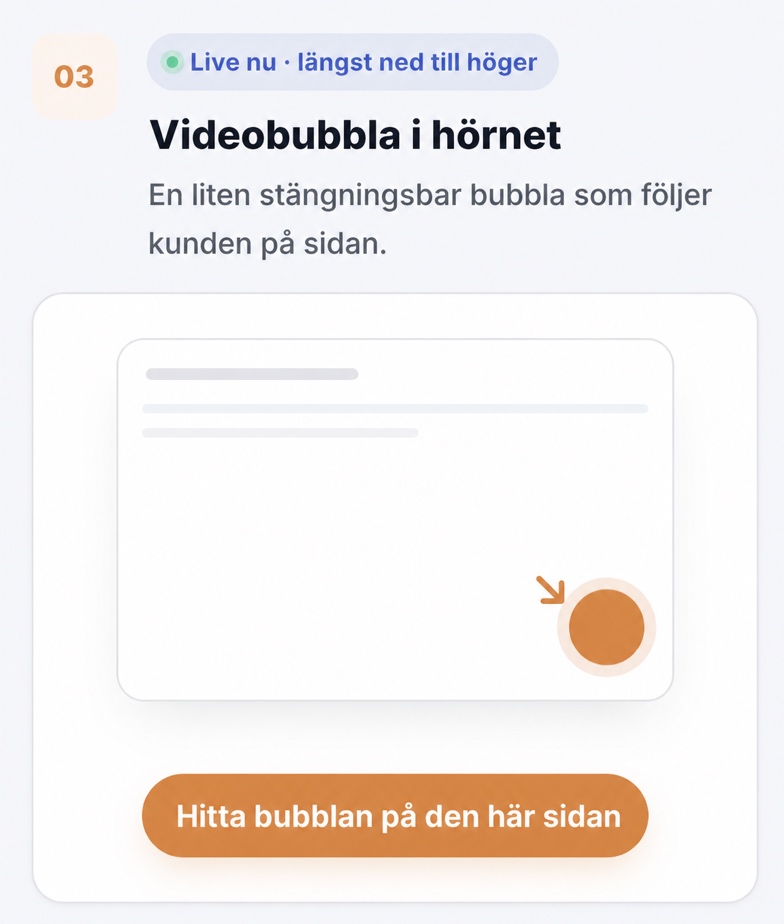 03

Live nu · längst ned till höger

Videobubbla i hörnet

En liten stängningsbar bubbla som följer kunden på sidan.

Hitta bubblan på den här sidan