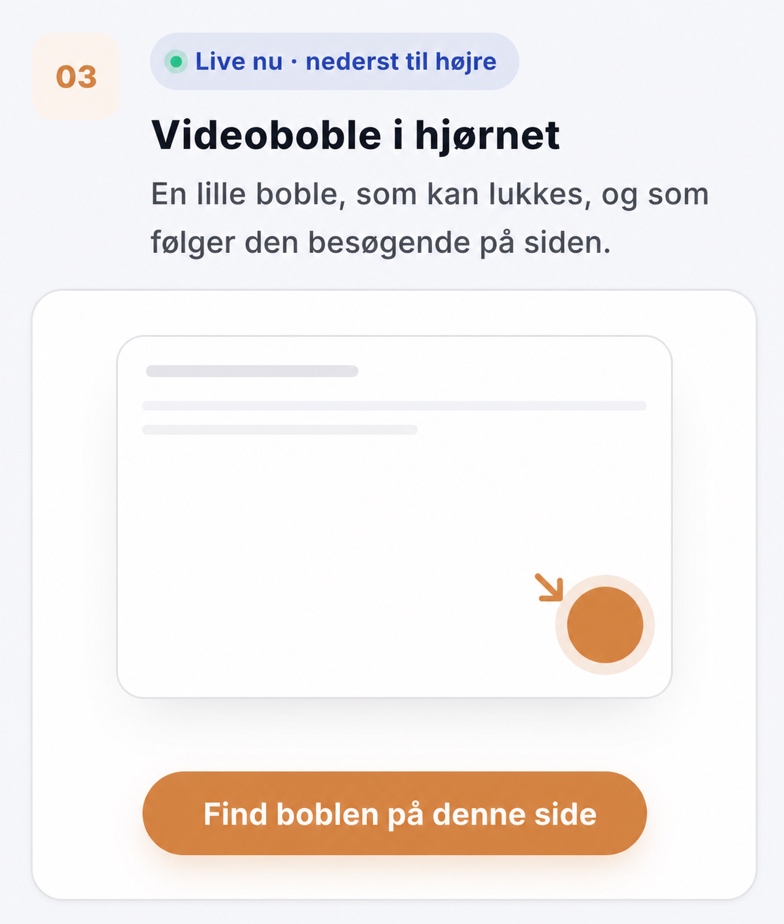 03

Live nu · nederst til højre

Videoboble i hjørnet

En lille boble, som kan lukkes, og som følger den besøgende på siden.

Find boblen på denne side