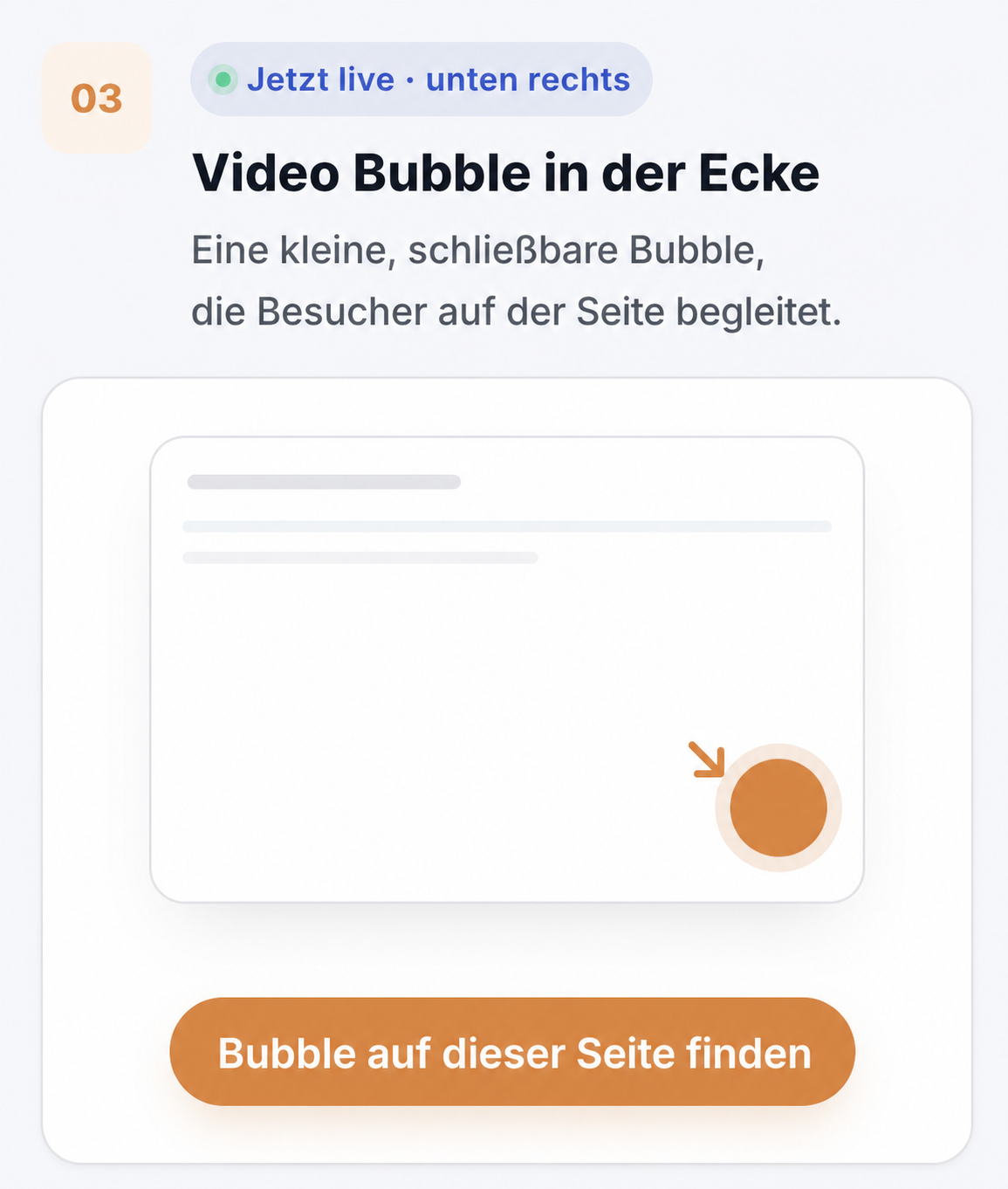 03

Jetzt live · unten rechts

Video Bubble in der Ecke

Eine kleine, schließbare Bubble, die Besucher auf der Seite begleitet.

Bubble auf dieser Seite finden